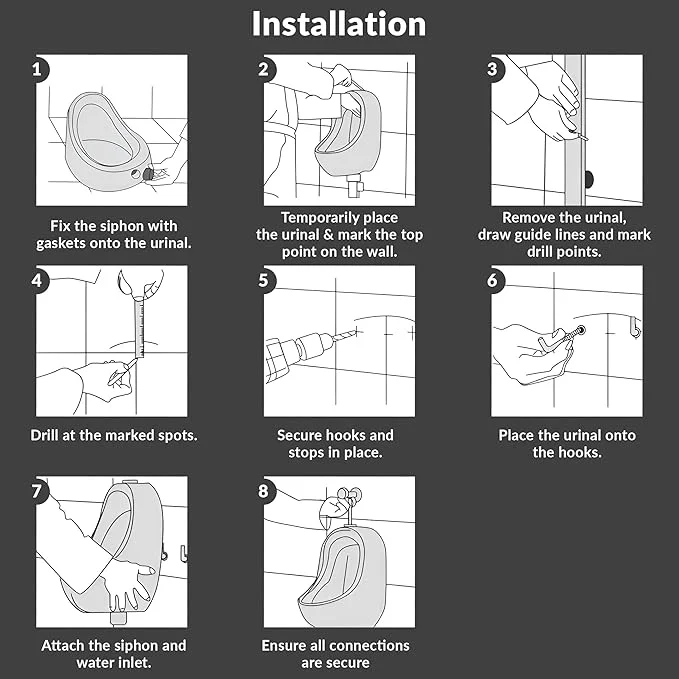 Installation

1

Fix the siphon with gaskets onto the urinal.

2

Temporarily place the urinal & mark the top point on the wall.

3

Remove the urinal, draw guide lines and mark drill points.

4

Drill at the marked spots.

5

Secure hooks and stops in place.

6

Place the urinal onto the hooks.

7

Attach the siphon and water inlet.

8

Ensure all connections are secure